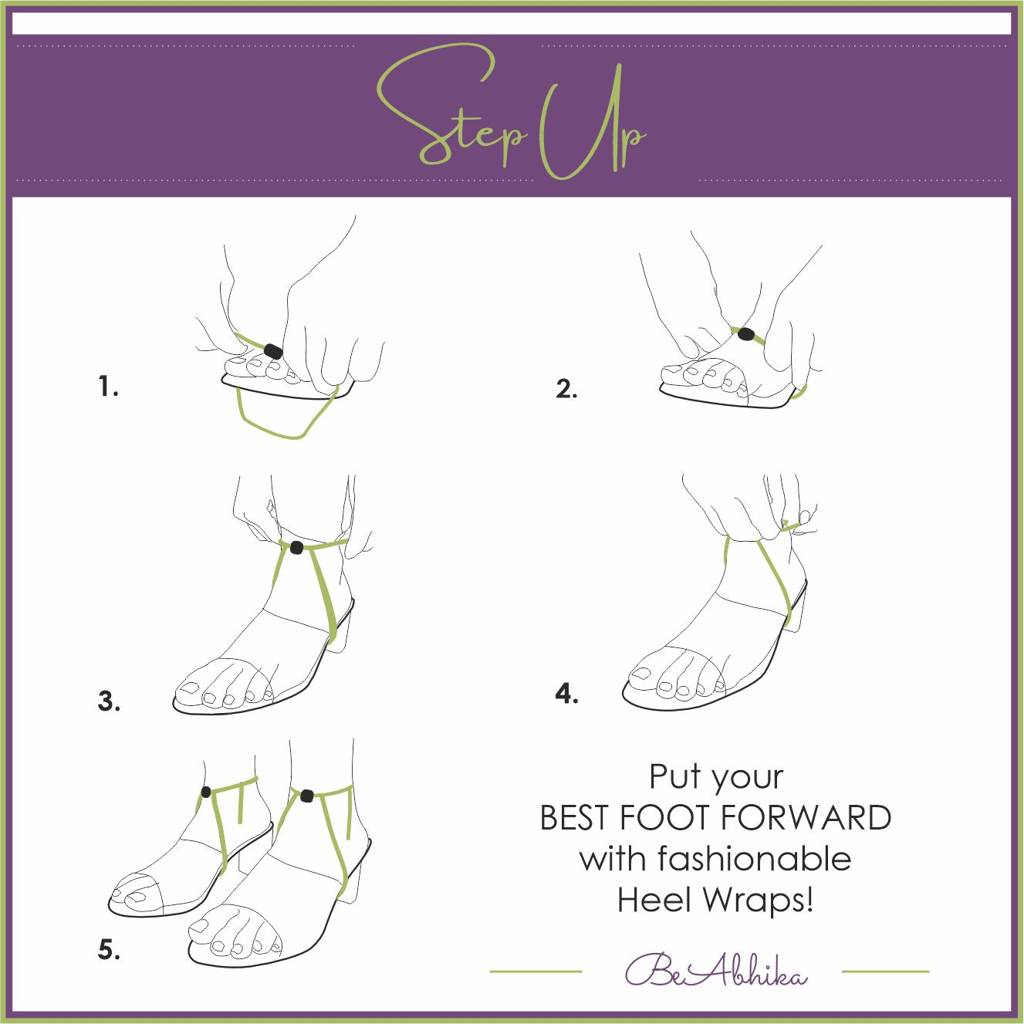 Step Up

1.

2.

3.

4.

5.

Put your BEST FOOT FORWARD with fashionable Heel Wraps!

BeAbhika